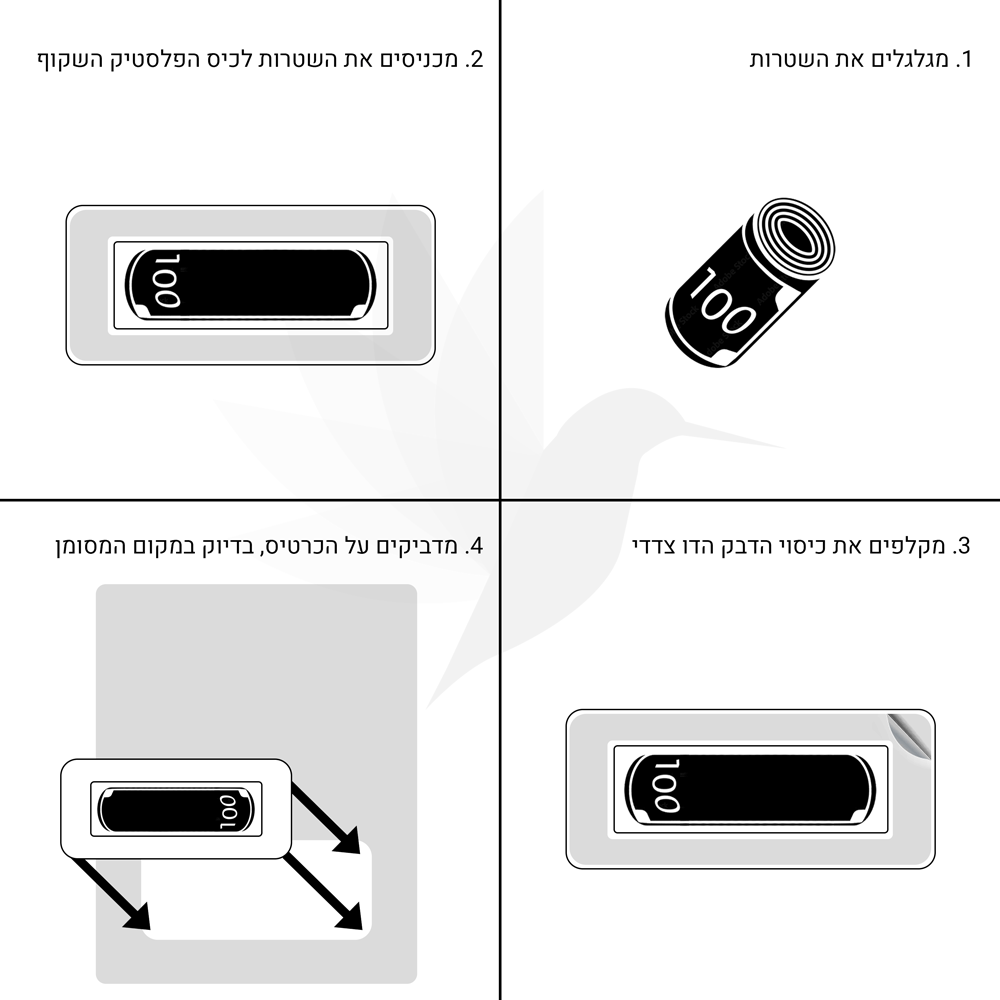 1. מגלגלים את השטרות

100

2. מכניסים את השטרות לכיס הפלסטיק השקוף

100

3. מקלפים את כיסוי הדבק הדו צדדי

100

4. מדביקים על הכרטיס, בדיוק במקום המסומן

100